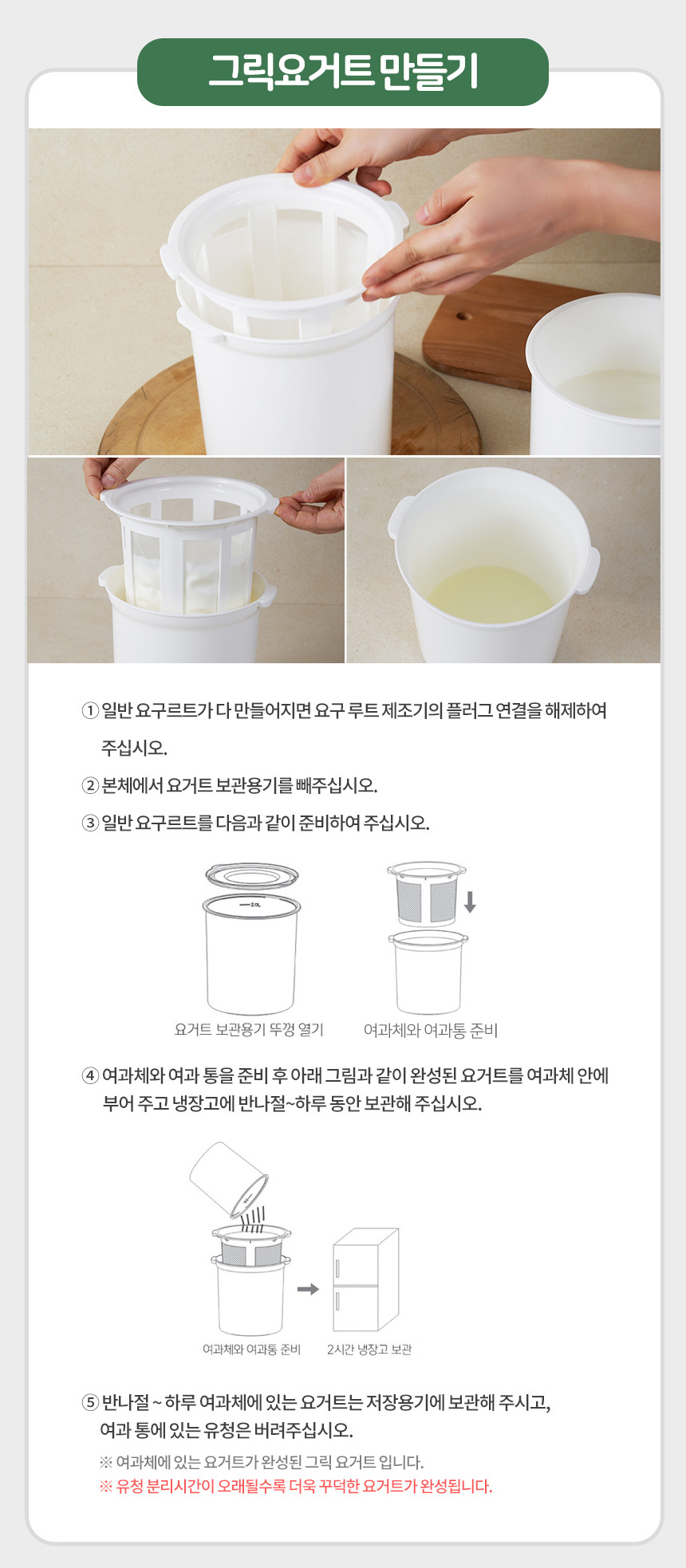 그릭요거트 만들기

① 일반 요구르트가 다 만들어지면 요구 루트 제조기의 플러그 연결을 해제하여 주십시오.

② 본체에서 요거트 보관용기를 빼주십시오.

③ 일반 요구르트를 다음과 같이 준비하여 주십시오.

2.0L

요거트 보관용기 뚜껑 열기

여과체와 여과통 준비

④ 여과체와 여과 통을 준비 후 아래 그림과 같이 완성된 요거트를 여과체 안에 부어 주고 냉장고에 반나절~하루 동안 보관해 주십시오.

여과체와 여과통 준비

2시간 냉장고 보관

⑤ 반나절 ~ 하루 여과체에 있는 요거트는 저장용기에 보관해 주시고, 여과 통에 있는 유청은 버려주십시오.

※ 여과체에 있는 요거트가 완성된 그릭 요거트 입니다.

※ 유청 분리시간이 오래될수록 더욱 꾸덕한 요거트가 완성됩니다.